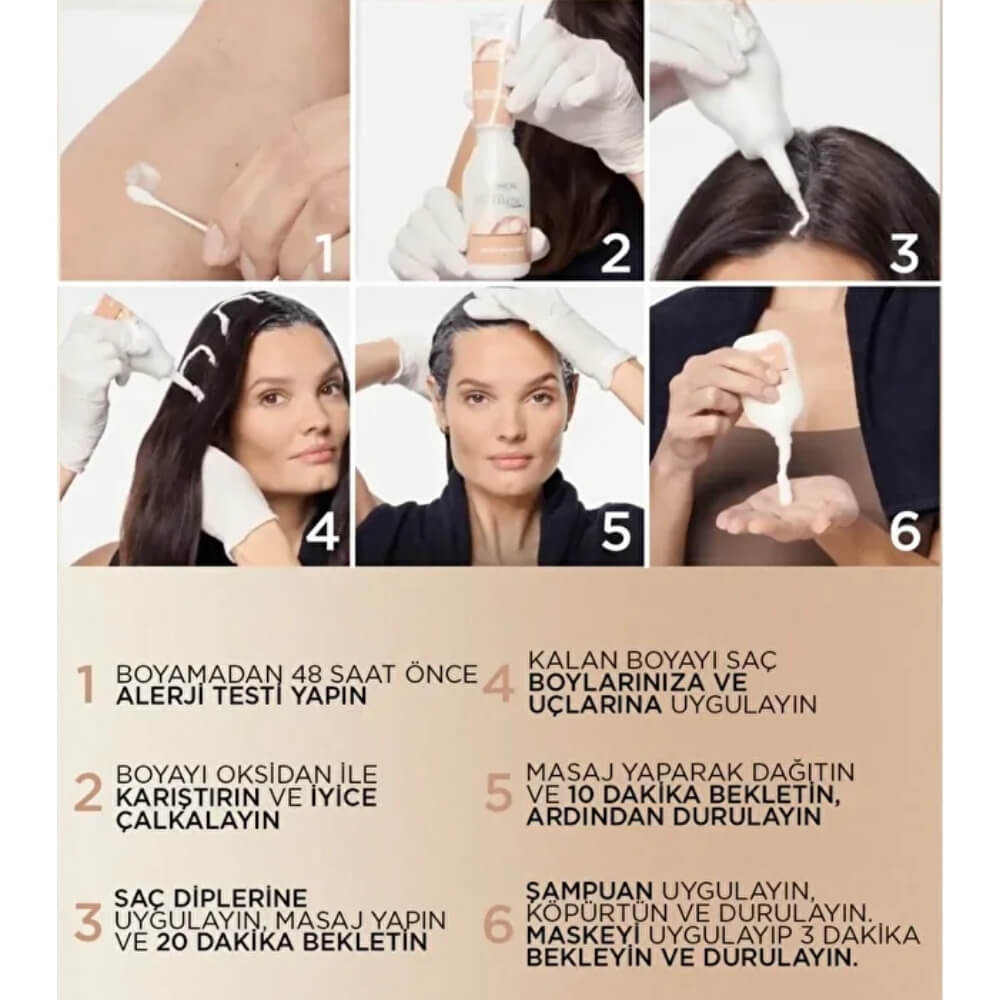 1

2

3

4

5

6

1 BOYAMADAN 48 SAAT ÖNCE ALERJİ TESTİ YAPIN

2 BOYAYI OKSİDAN İLE KARIŞTIRIN VE İYİCE ÇALKALAYIN

3 SAÇ DİPLERİNE UYGULAYIN, MASAJ YAPIN VE 20 DAKİKA BEKLETİN

4 KALAN BOYAYI SAÇ BOYLARINIZA VE UÇLARINA UYGULAYIN

5 MASAJ YAPARAK DAĞITIN VE 10 DAKİKA BEKLETİN, ARDINDAN DURULAYIN

6 ŞAMPUAN UYGULAYIN, KÖPÜRTÜN VE DURULAYIN. MASKEYİ UYGULAYIP 3 DAKİKA BEKLEYİN VE DURULAYIN.