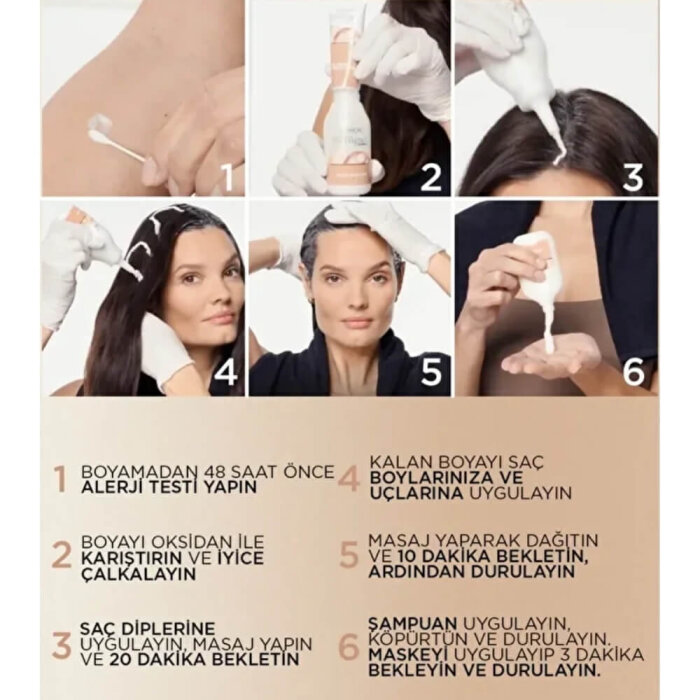 1

2

3

4

5

6

1 BOYAMADAN 48 SAAT ÖNCE ALERJİ TESTİ YAPIN

2 BOYAYI OKSİDAN İLE KARIŞTIRIN VE İYİCE ÇALKALAYIN

3 SAÇ DİPLERİNE UYGULAYIN, MASAJ YAPIN VE 20 DAKİKA BEKLETİN

4 KALAN BOYAYI SAÇ BOYLARINIZA VE UÇLARINA UYGULAYIN

5 MASAJ YAPARAK DAĞITIN VE 10 DAKİKA BEKLETİN, ARDINDAN DURULAYIN

6 ŞAMPUAN UYGULAYIN, KÖPÜRTÜN VE DURULAYIN. MASKEYİ UYGULAYIP 3 DAKİKA BEKLEYİN VE DURULAYIN.