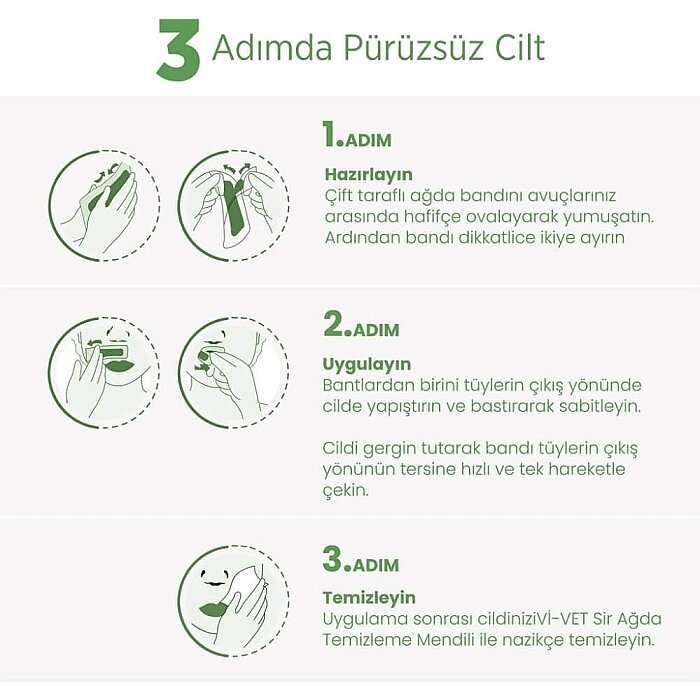 3 Adımda Pürüzsüz Cilt

1.ADIM

Hazırlayın
Çift taraflı ağda bandını avuçlarınız arasında hafifçe ovalayarak yumuşatın. Ardından bandı dikkatlice ikiye ayırın

2.ADIM

Uygulayın
Bantlardan birini tüylerin çıkış yönünde cilde yapıştırın ve bastırarak sabitleyin.

Cildi gergin tutarak bandı tüylerin çıkış yönünün tersine hızlı ve tek hareketle çekin.

3.ADIM

Temizleyin
Uygulama sonrası cildiniziVİ-VET Sir Ağda Temizleme Mendili ile nazikçe temizleyin.